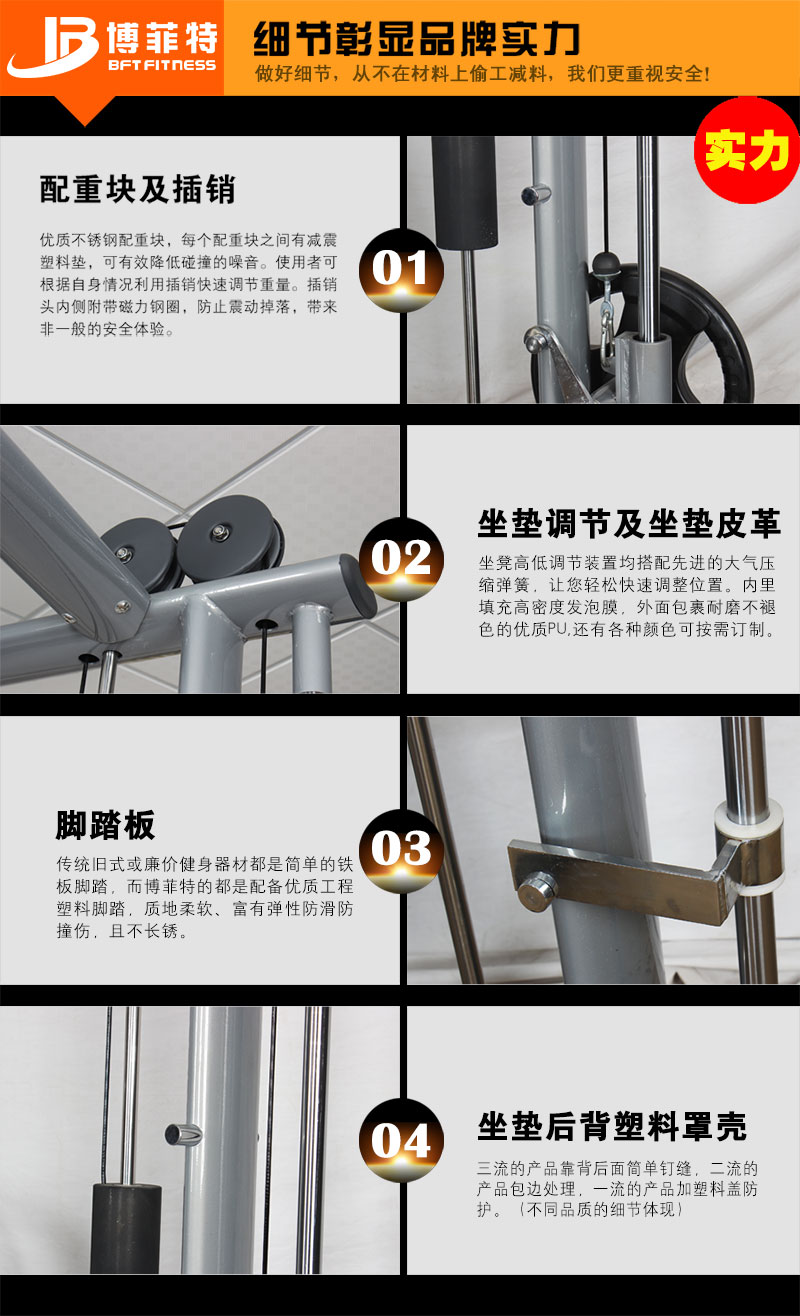 博菲特
BFT FITNESS

细节彰显品牌实力
做好细节，从不在材料上偷工减料，我们更重视安全!

实力

配重块及插销
优质不锈钢配重块，每个配重块之间有减震塑料垫，可有效降低碰撞的噪音。使用者可根据自身情况利用插销快速调节重量。插销头内侧附带磁力钢圈，防止震动掉落，带来非一般的安全体验。

01

02

坐垫调节及坐垫皮革
坐凳高低调节装置均搭配先进的大气压缩弹簧，让您轻松快速调整位置。内里填充高密度发泡膜，外面包裹耐磨不褪色的优质PU,还有各种颜色可按需订制。

脚踏板
传统旧式或廉价健身器材都是简单的铁板脚踏，而博菲特的都是配备优质工程塑料脚踏，质地柔软、富有弹性防滑防撞伤，且不长锈。

03

04

坐垫后背塑料罩壳
三流的产品靠背后面简单钉缝，二流的产品包边处理，一流的产品加塑料盖防护。（不同品质的细节体现）